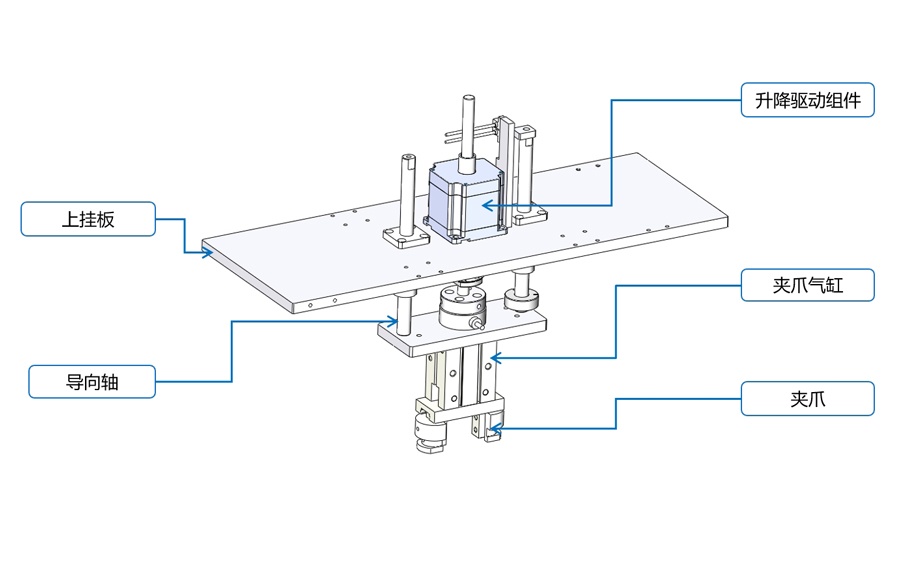 升降驱动组件

上挂板

夹爪气缸

导向轴

夹爪