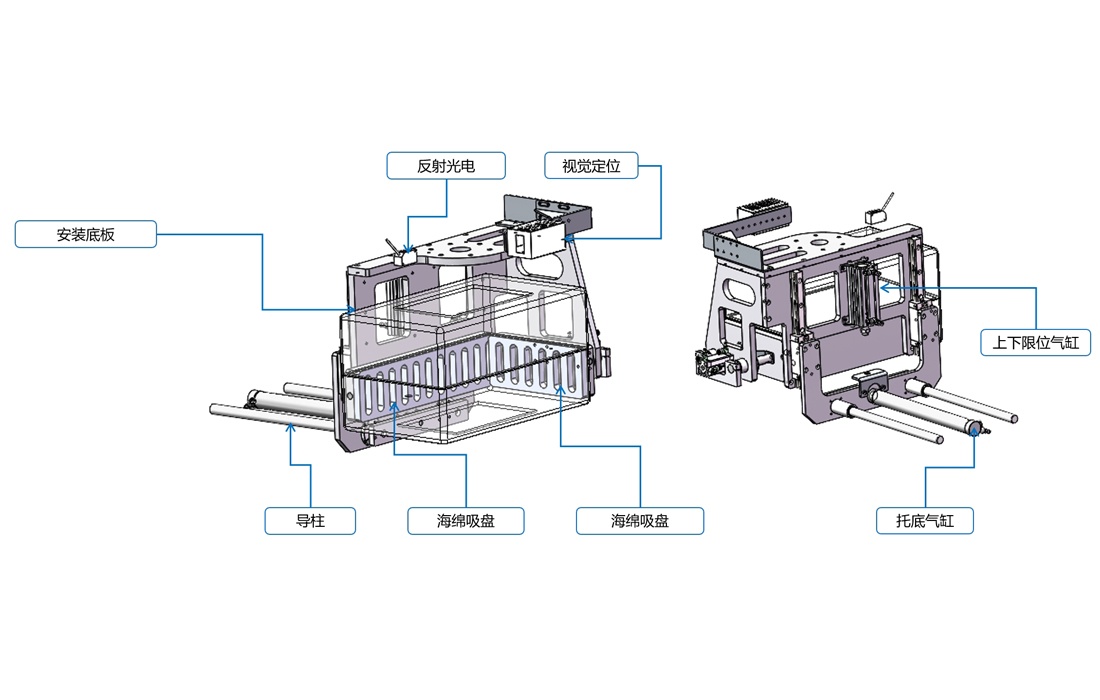 反射光电

视觉定位

安装底板

上下限位气缸

导柱

海绵吸盘

海绵吸盘

托底气缸