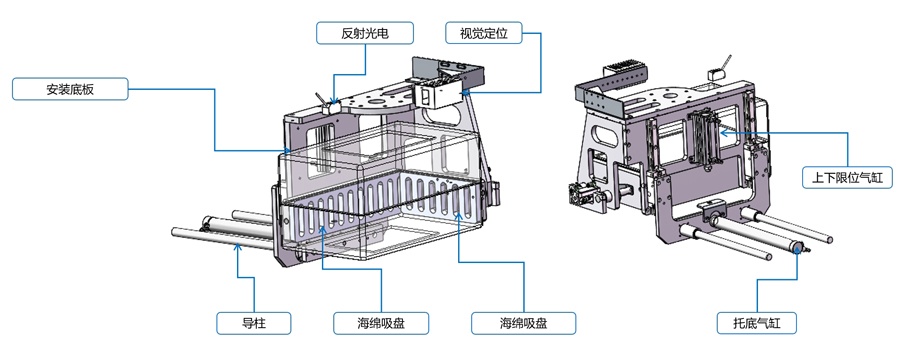 反射光电

视觉定位

安装底板

上下限位气缸

导柱

海绵吸盘

海绵吸盘

托底气缸